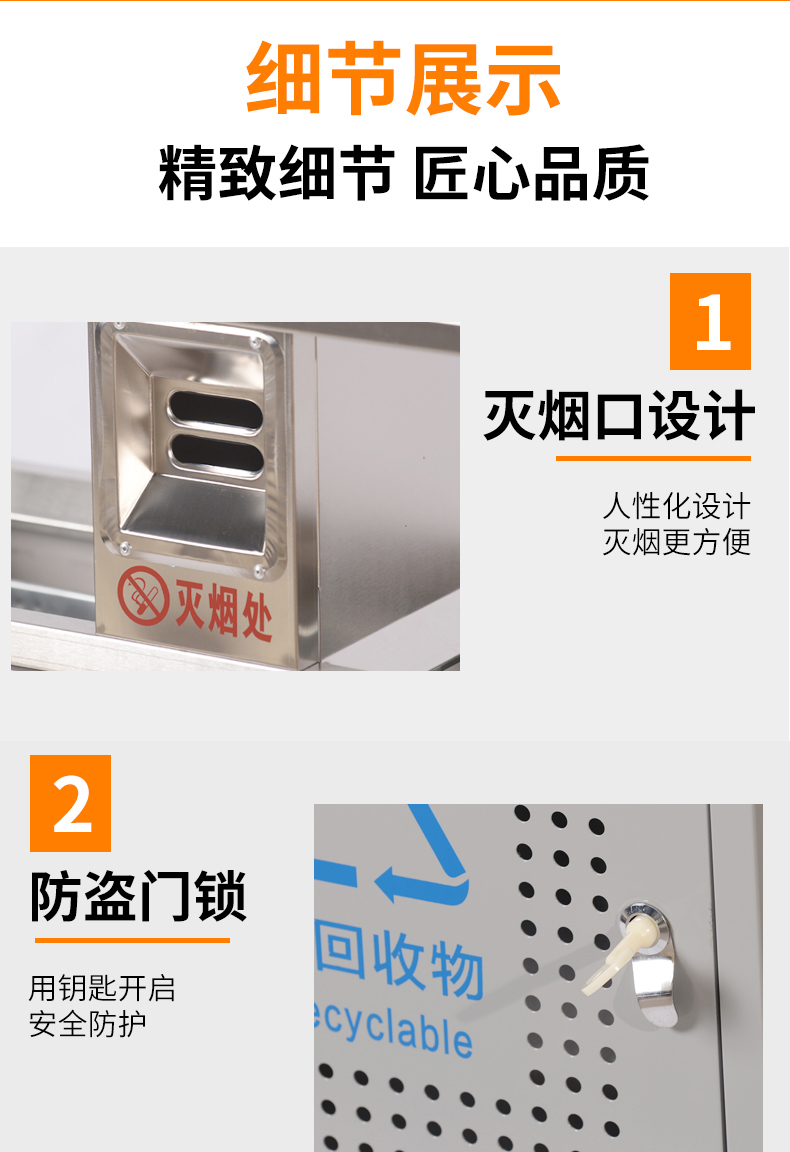 细节展示

精致细节 匠心品质

1

灭烟口设计

人性化设计
灭烟更方便

灭烟处

2

防盗门锁

用钥匙开启
安全防护

回收物
ecyclable